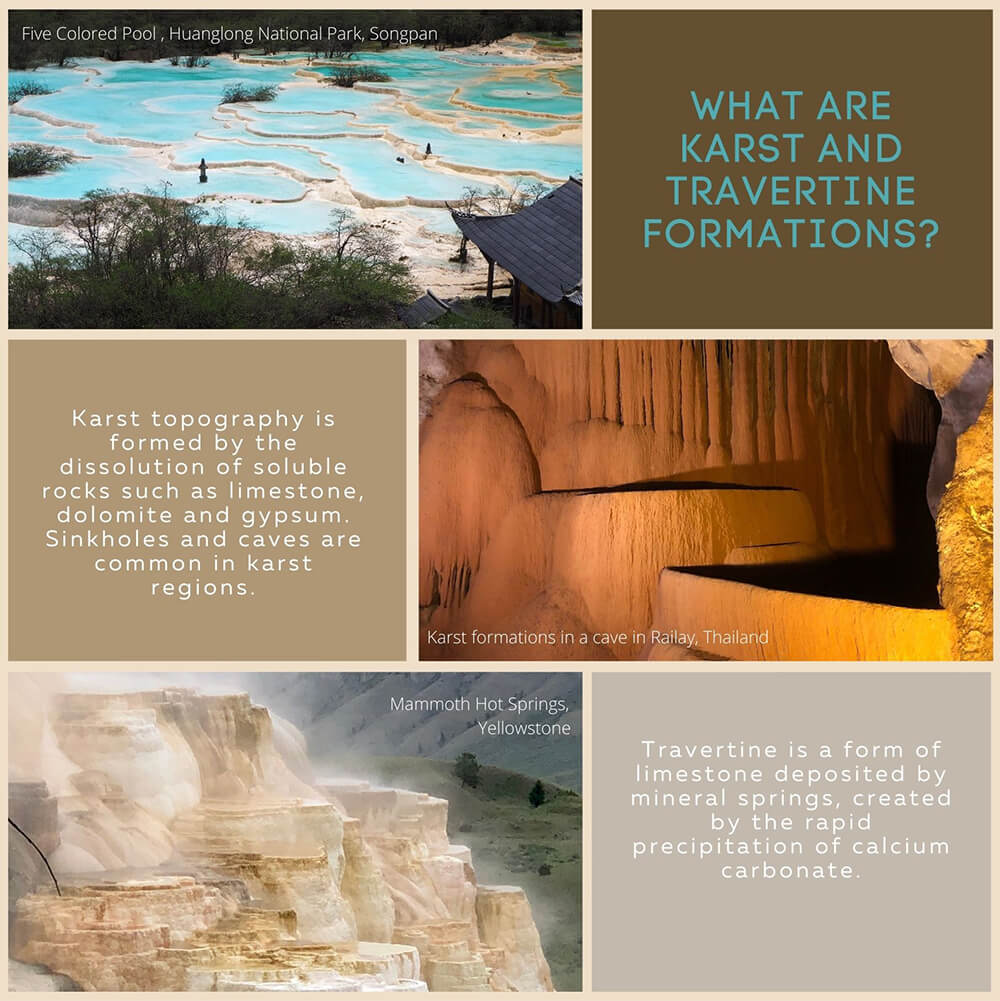 Five Colored Pool , Huanglong National Park, Songpan

WHAT ARE KARST AND TRAVERTINE FORMATIONS?

Karst topography is formed by the dissolution of soluble rocks such as limestone, dolomite and gypsum. Sinkholes and caves are common in karst regions.

Karst formations in a cave in Railay, Thailand

Mammoth Hot Springs, Yellowstone

Travertine is a form of limestone deposited by mineral springs, created by the rapid precipitation of calcium carbonate.