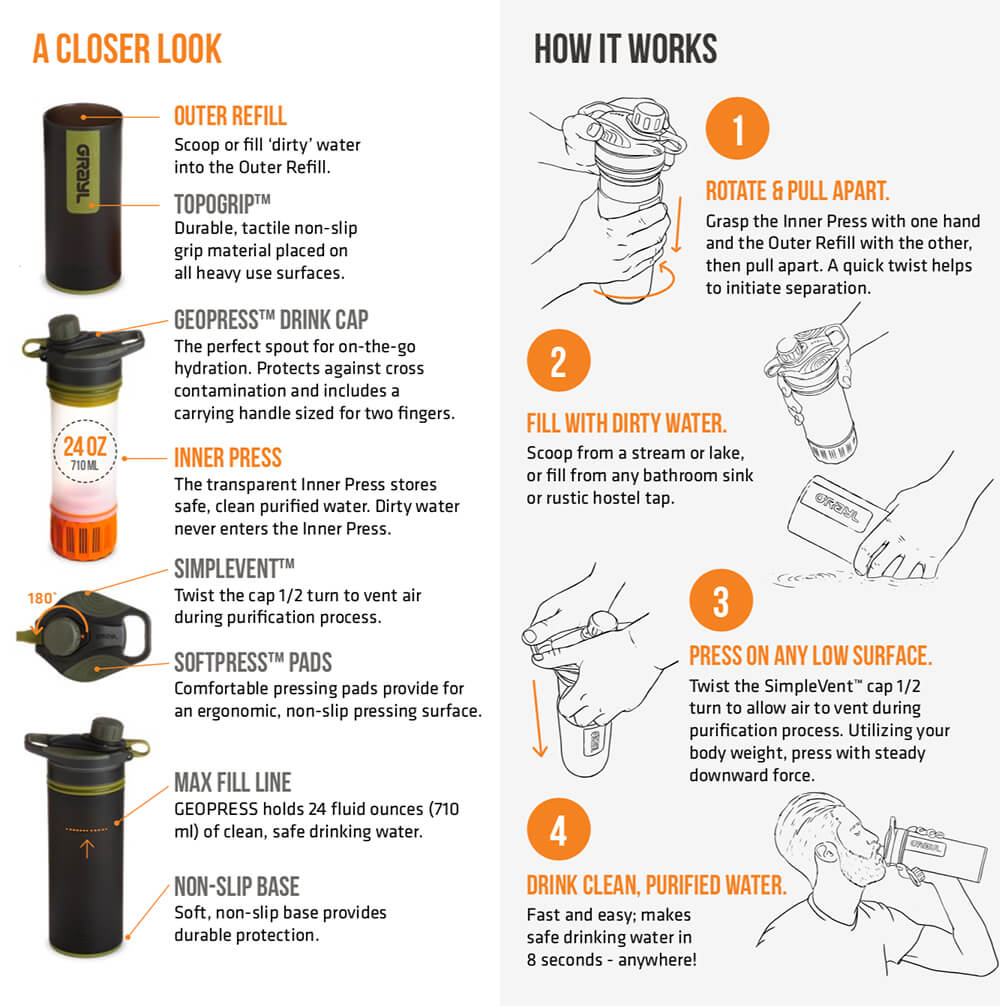 A CLOSER LOOK

GRAYL

OUTER REFILL
Scoop or fill 'dirty' water into the Outer Refill.

TOPOGRIP™
Durable, tactile non-slip grip material placed on all heavy use surfaces.

GEOPRESS™ DRINK CAP
The perfect spout for on-the-go hydration. Protects against cross contamination and includes a carrying handle sized for two fingers.

24 OZ
710 ML

INNER PRESS
The transparent Inner Press stores safe, clean purified water. Dirty water never enters the Inner Press.

180°

SIMPLEVENT™
Twist the cap 1/2 turn to vent air during purification process.

SOFTPRESS™ PADS
Comfortable pressing pads provide for an ergonomic, non-slip pressing surface.

MAX FILL LINE
GEOPRESS holds 24 fluid ounces (710 ml) of clean, safe drinking water.

NON-SLIP BASE
Soft, non-slip base provides durable protection.

HOW IT WORKS

1
ROTATE & PULL APART.
Grasp the Inner Press with one hand and the Outer Refill with the other, then pull apart. A quick twist helps to initiate separation.

2
FILL WITH DIRTY WATER.
Scoop from a stream or lake, or fill from any bathroom sink or rustic hostel tap.

GRAYL

3
PRESS ON ANY LOW SURFACE.
Twist the SimpleVent™ cap 1/2 turn to allow air to vent during purification process. Utilizing your body weight, press with steady downward force.

4
DRINK CLEAN, PURIFIED WATER.
Fast and easy; makes safe drinking water in 8 seconds - anywhere!

GRAYL